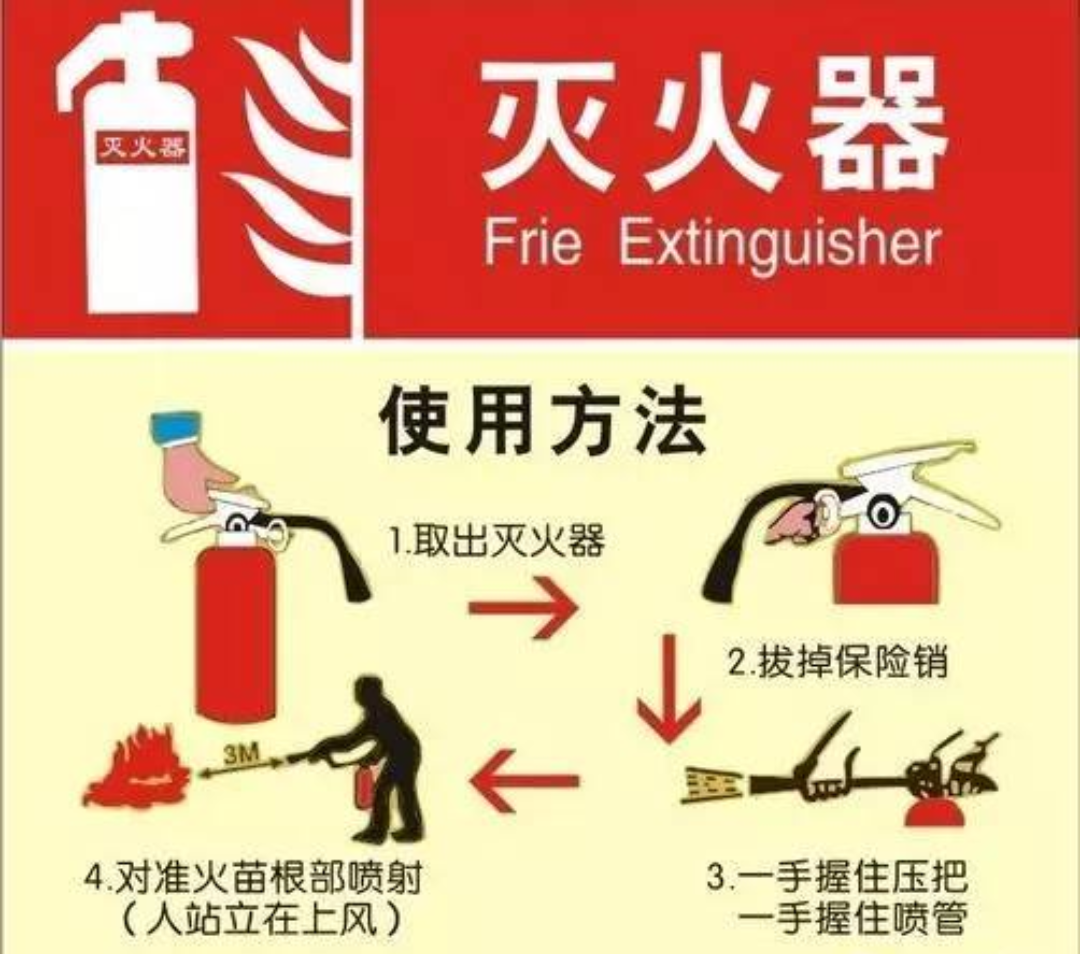 灭火器

灭火器
Frie Extinguisher

使用方法

1.取出灭火器

2.拔掉保险销

3.一手握住压把
一手握住喷管

3M

4.对准火苗根部喷射
（人站立在上风）