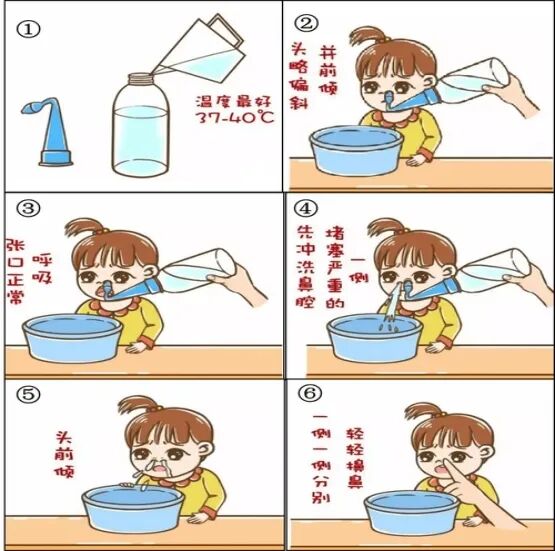 ①

温度最好
37-40℃

②

头略偏斜
并前倾

③

张口正常
呼吸

④

先冲洗鼻腔
堵塞严重的
一侧

⑤

头前倾

⑥

一侧一侧分别
轻轻擤鼻